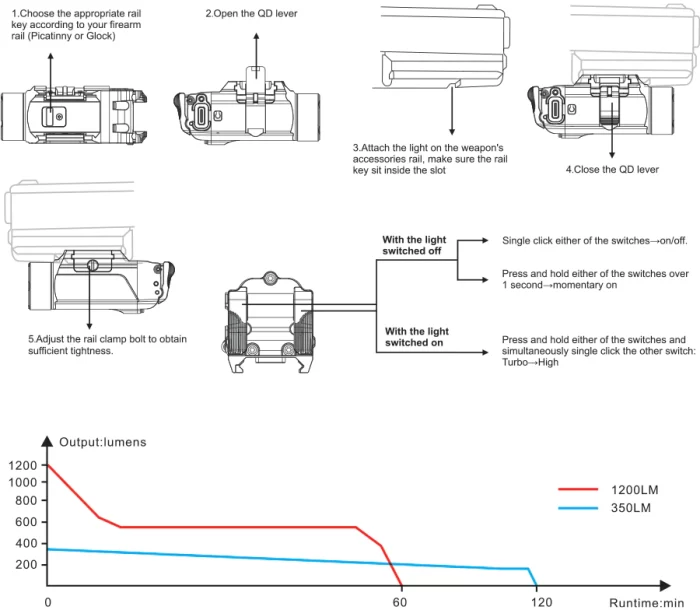 1.Choose the appropriate rail key according to your firearm rail (Picatinny or Glock)

2.Open the QD lever

3.Attach the light on the weapon's accessories rail, make sure the rail key sit inside the slot

4.Close the QD lever

5.Adjust the rail clamp bolt to obtain sufficient tightness.

With the light switched off

Single click either of the switches→on/off.

Press and hold either of the switches over 1 second→momentary on

With the light switched on

Press and hold either of the switches and simultaneously single click the other switch: Turbo→High

Output:lumens

1200
1000
800
600
400
200

0
60
120
Runtime:min

1200LM
350LM